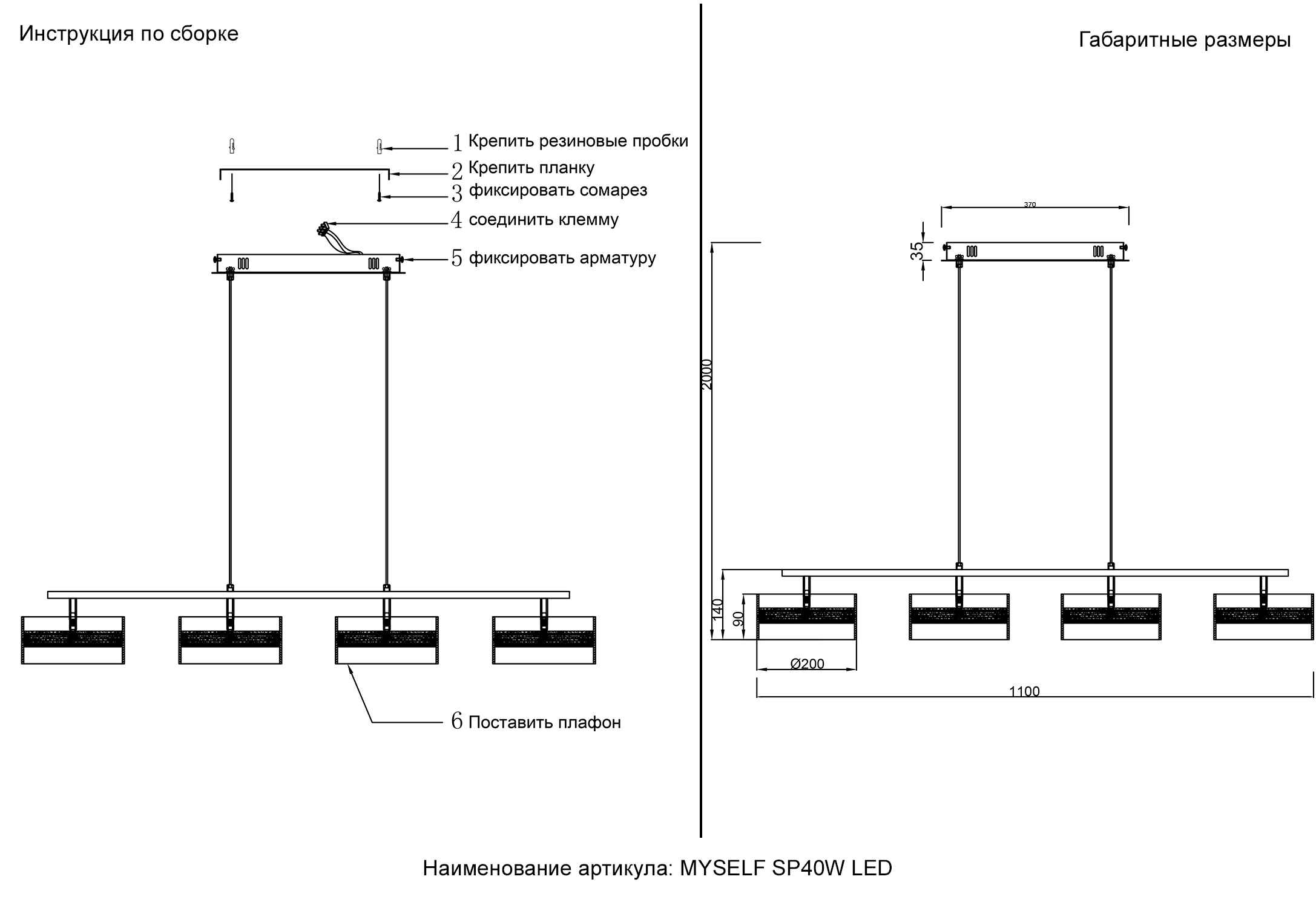 Инструкция по сборке

1 Крепить резиновые пробки
2 Крепить планку
3 фиксировать сомарез
4 соединить клемму
5 фиксировать арматуру

6 Поставить плафон

Габаритные размеры

370
35
2000
140
90
Ø200
1100

Наименование артикула: MYSELF SP40W LED